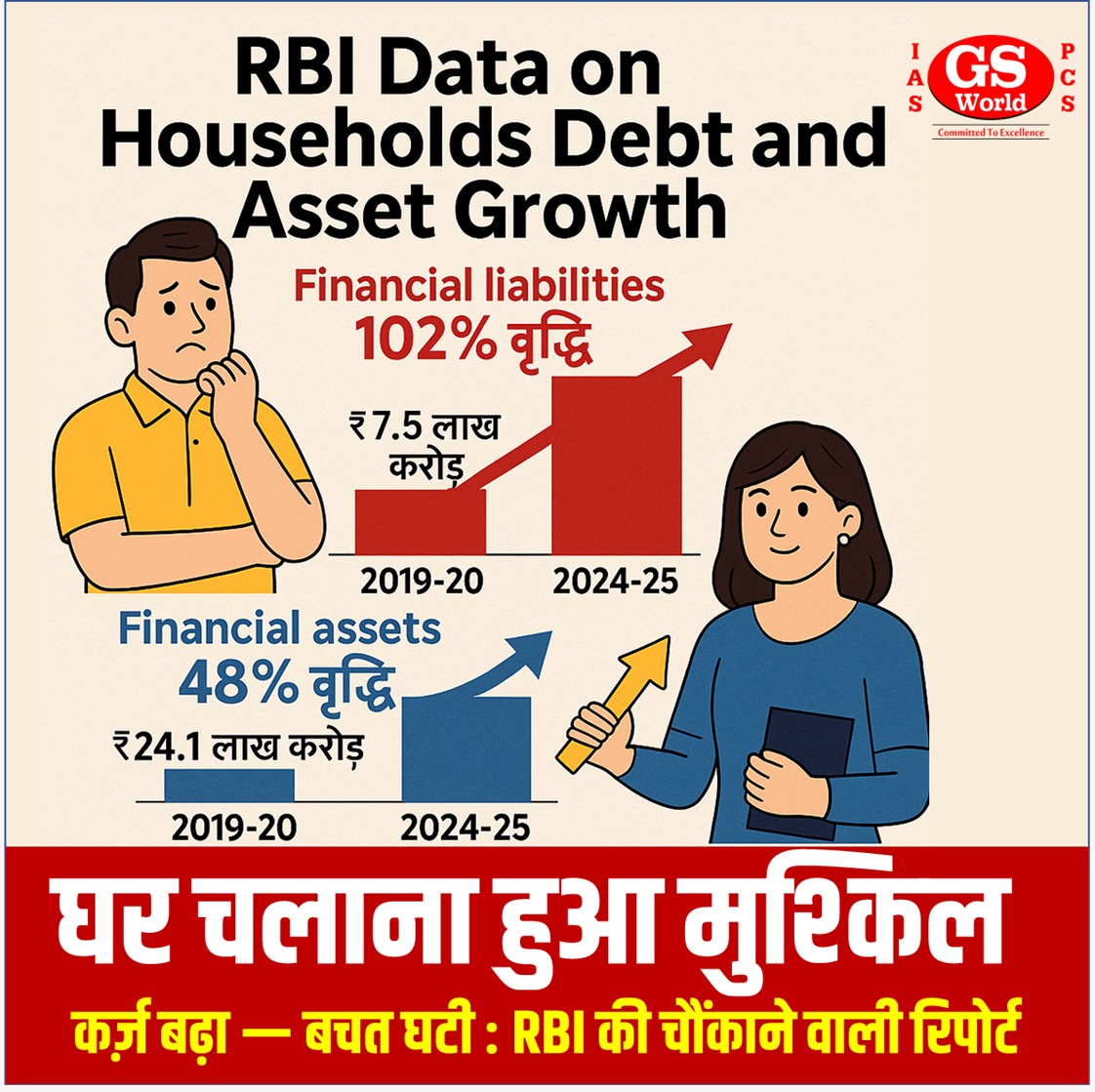 RBI Data on Households Debt and Asset Growth

IAS GS World PCS
Committed To Excellence

Financial liabilities
102% वृद्धि

₹7.5 लाख करोड़

2019-20 2024-25

Financial assets
48% वृद्धि

₹24.1 लाख करोड़

2019-20 2024-25

घर चलाना हुआ मुश्किल

कर्ज़ बढ़ा — बचत घटी : RBI की चौंकाने वाली रिपोर्ट